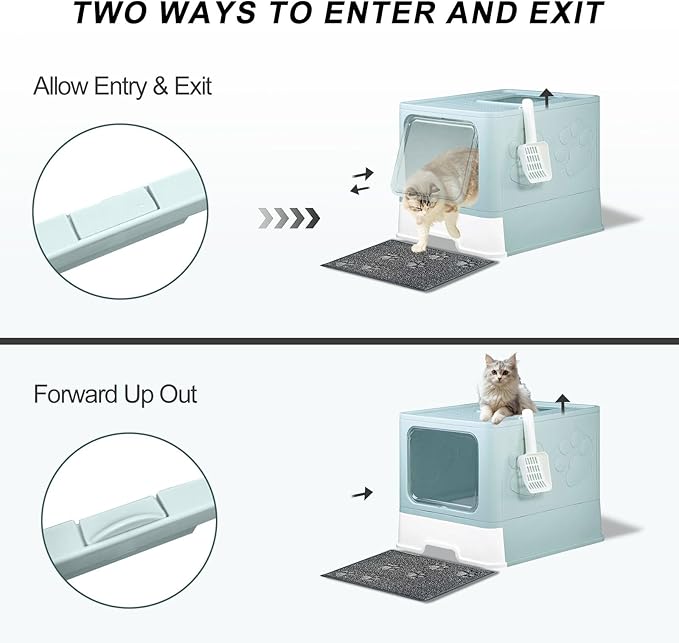 TWO WAYS TO ENTER AND EXIT

Allow Entry & Exit

Forward Up Out