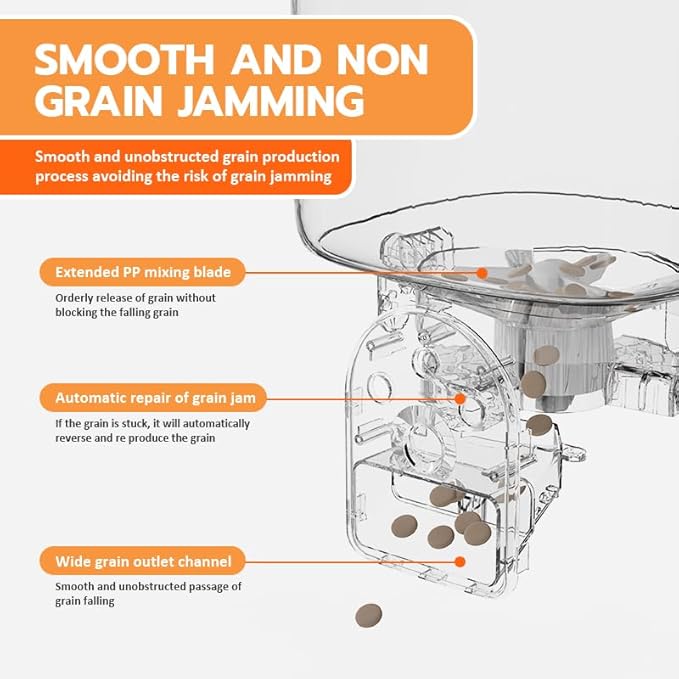 SMOOTH AND NON GRAIN JAMMING

Smooth and unobstructed grain production process avoiding the risk of grain jamming

Extended PP mixing blade

Orderly release of grain without blocking the falling grain

Automatic repair of grain jam

If the grain is stuck, it will automatically reverse and re produce the grain

Wide grain outlet channel

Smooth and unobstructed passage of grain falling