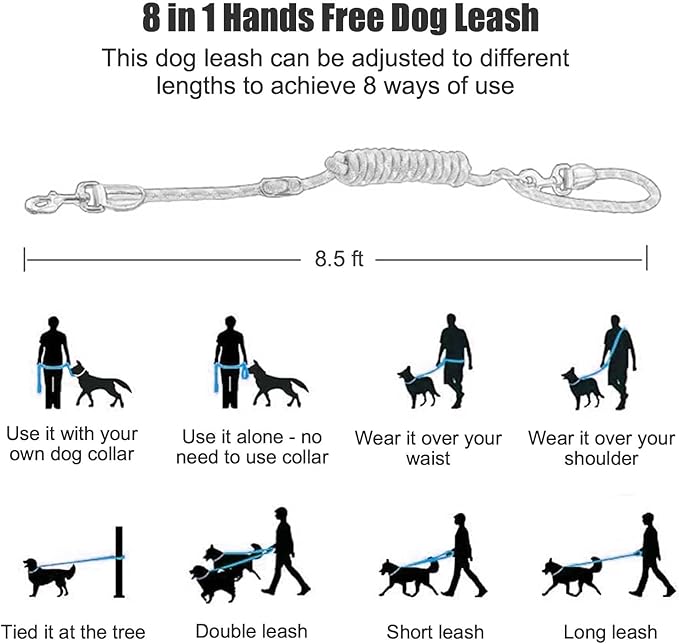 8 in 1 Hands Free Dog Leash

This dog leash can be adjusted to different lengths to achieve 8 ways of use

8.5 ft

Use it with your own dog collar

Use it alone - no need to use collar

Wear it over your waist

Wear it over your shoulder

Tied it at the tree

Double leash

Short leash

Long leash