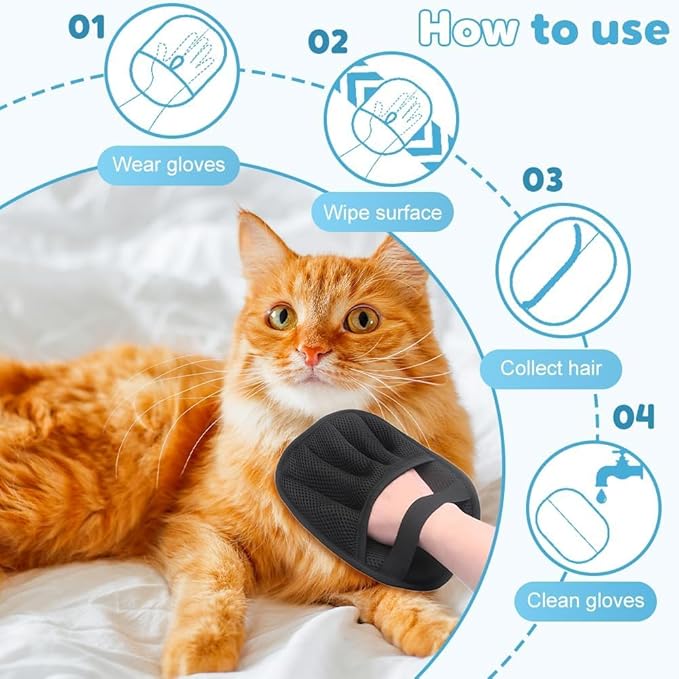 How to use

01

Wear gloves

02

Wipe surface

03

Collect hair

04

Clean gloves