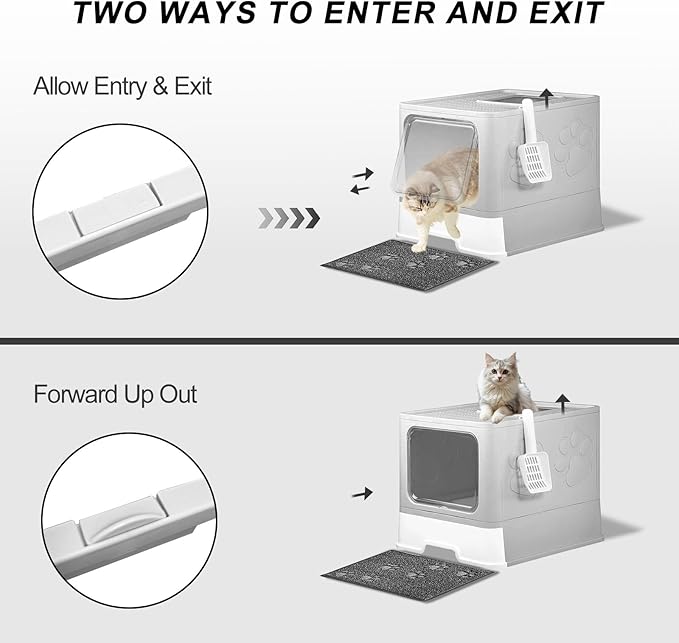 TWO WAYS TO ENTER AND EXIT

Allow Entry & Exit

Forward Up Out