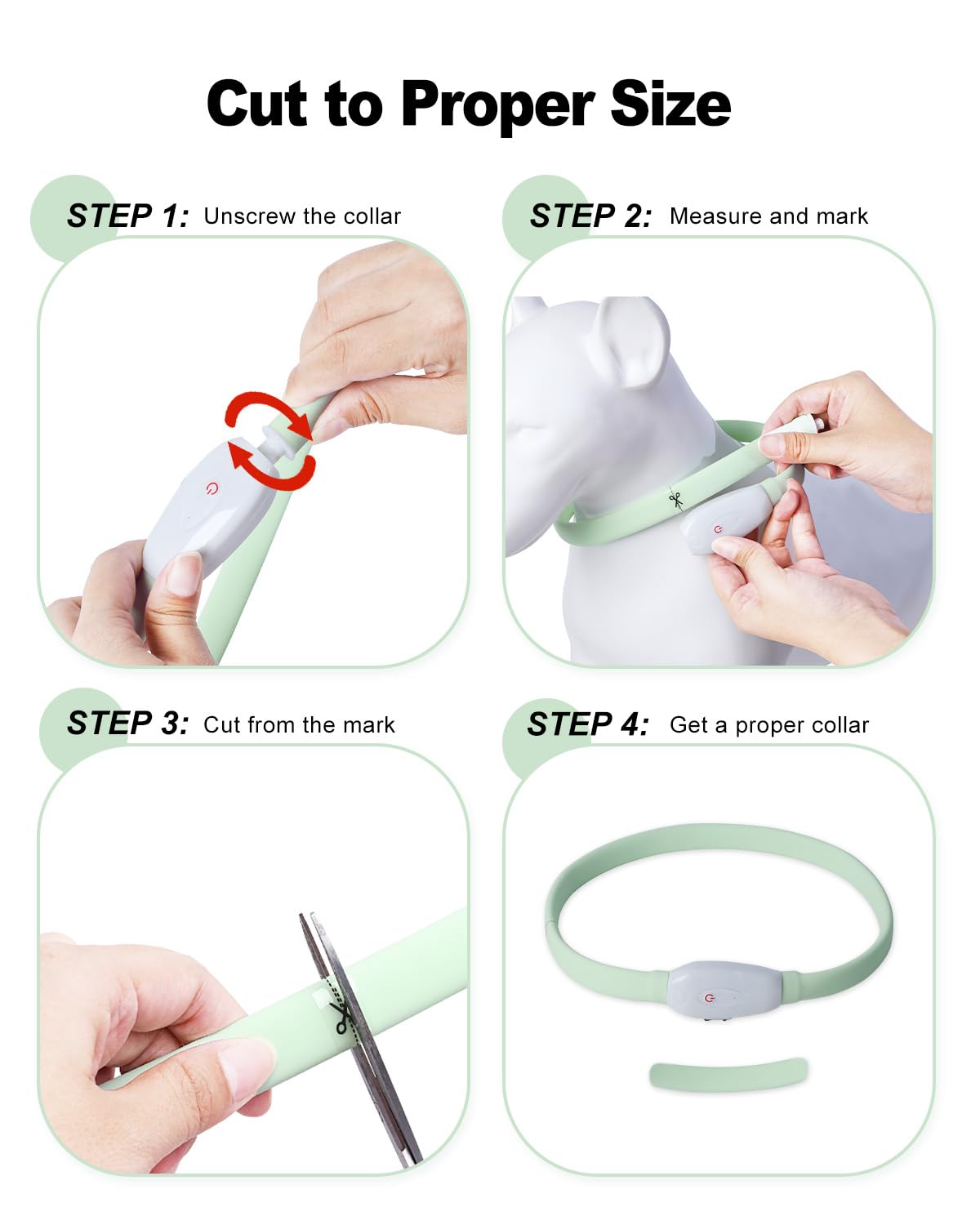 Cut to Proper Size

STEP 1: Unscrew the collar

STEP 2: Measure and mark

STEP 3: Cut from the mark

STEP 4: Get a proper collar