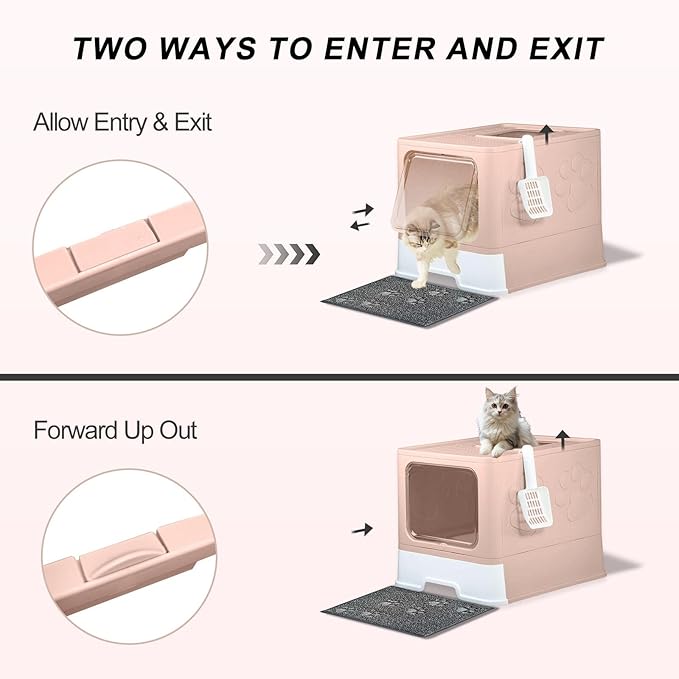 TWO WAYS TO ENTER AND EXIT

Allow Entry & Exit

Forward Up Out