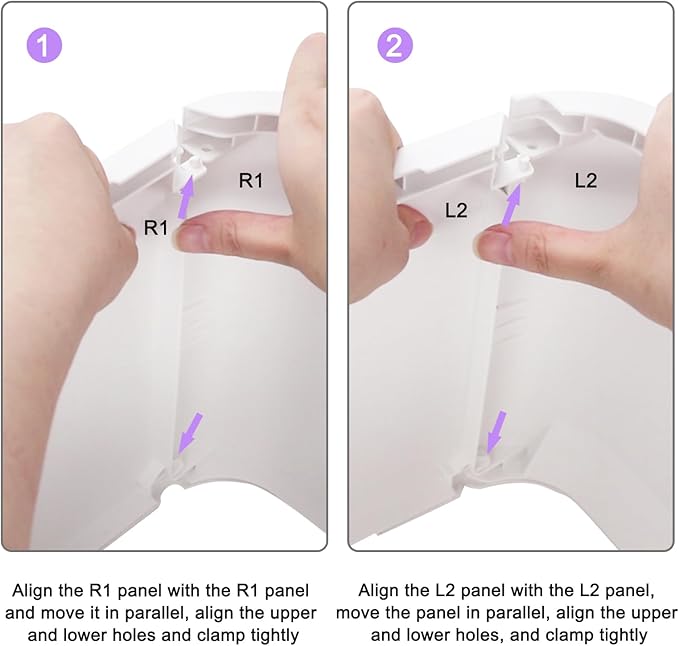 1

R1

R1

Align the R1 panel with the R1 panel and move it in parallel, align the upper and lower holes and clamp tightly

2

L2

L2

Align the L2 panel with the L2 panel, move the panel in parallel, align the upper and lower holes, and clamp tightly