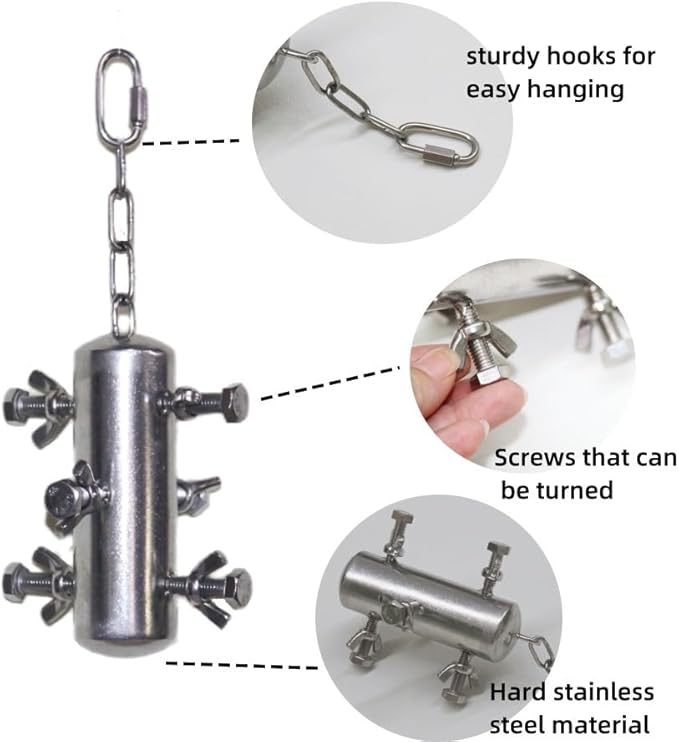 sturdy hooks for easy hanging

Screws that can be turned

Hard stainless steel material