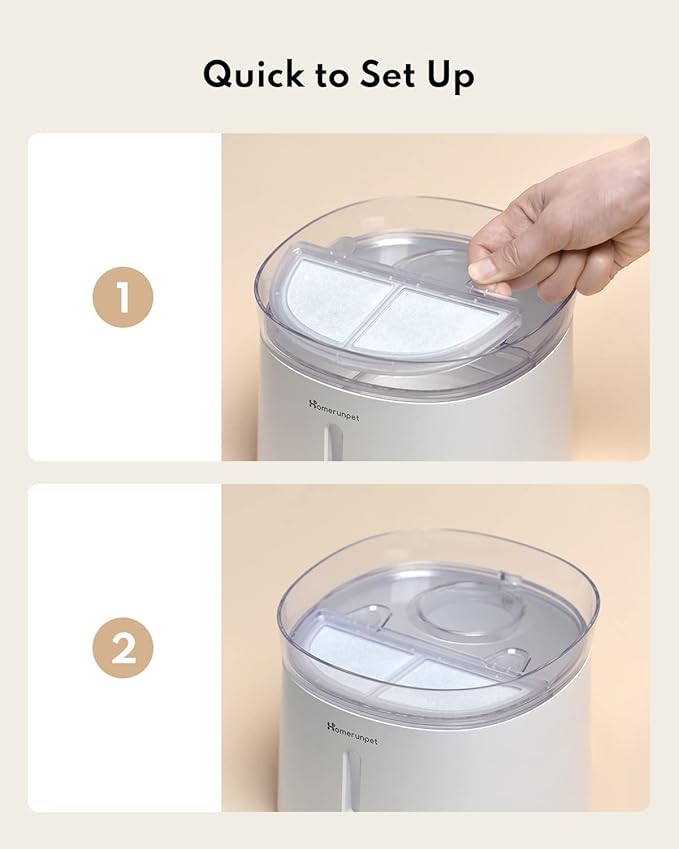 Quick to Set Up

1

Homerunpet

2

Homerunpet