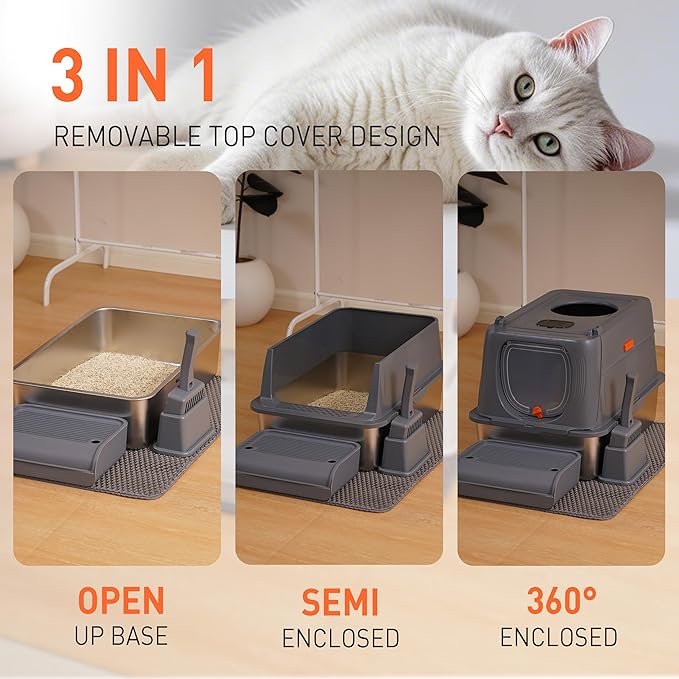 3 IN 1

REMOVABLE TOP COVER DESIGN

OPEN
UP BASE

SEMI
ENCLOSED

360°
ENCLOSED