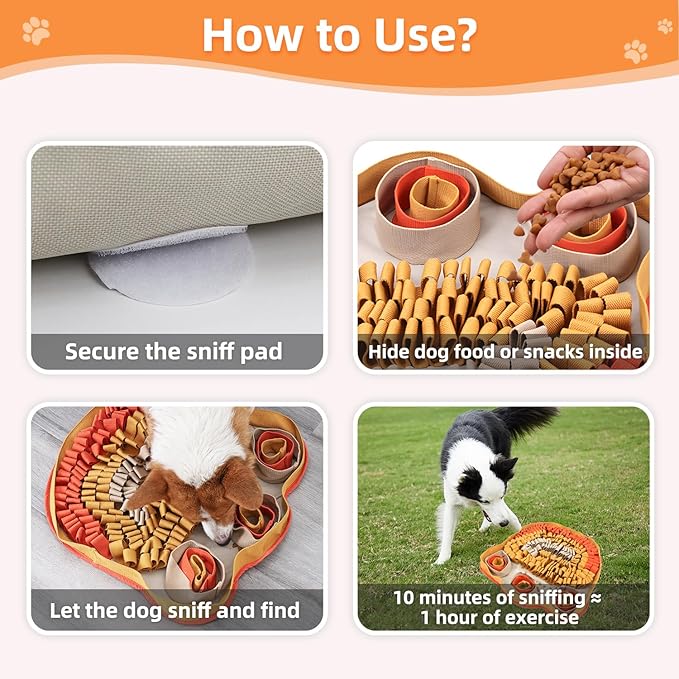 How to Use?

Secure the sniff pad

Hide dog food or snacks inside

Let the dog sniff and find

10 minutes of sniffing ≈ 1 hour of exercise