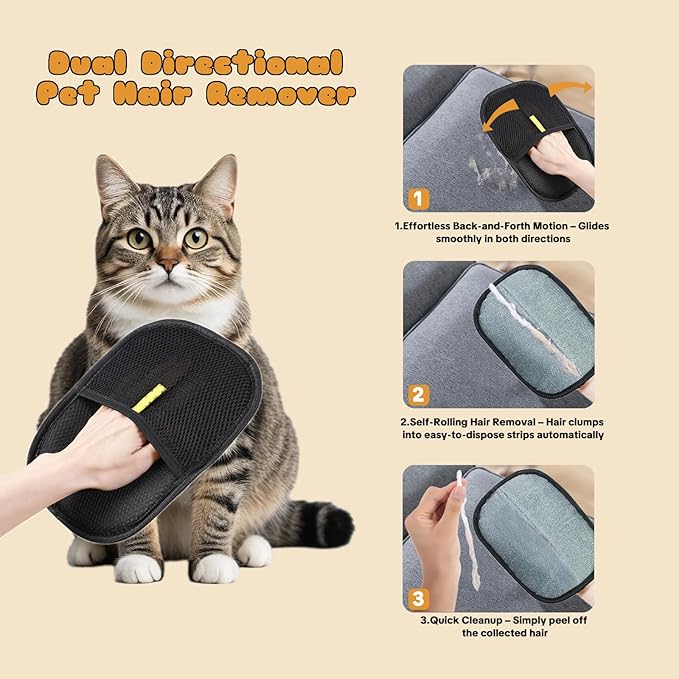 Dual Directional Pet Hair Remover

1

1.Effortless Back-and-Forth Motion – Glides smoothly in both directions

2

2.Self-Rolling Hair Removal – Hair clumps into easy-to-dispose strips automatically

3

3.Quick Cleanup – Simply peel off the collected hair