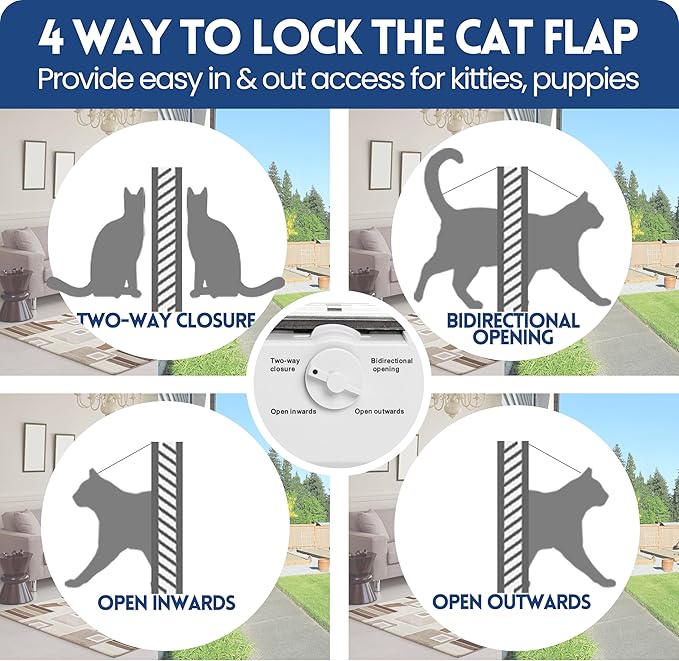 4 WAY TO LOCK THE CAT FLAP
Provide easy in & out access for kitties, puppies

TWO-WAY CLOSURE

BIDIRECTIONAL OPENING

Two-way closure

Bidirectional opening

Open inwards

Open outwards

OPEN INWARDS

OPEN OUTWARDS