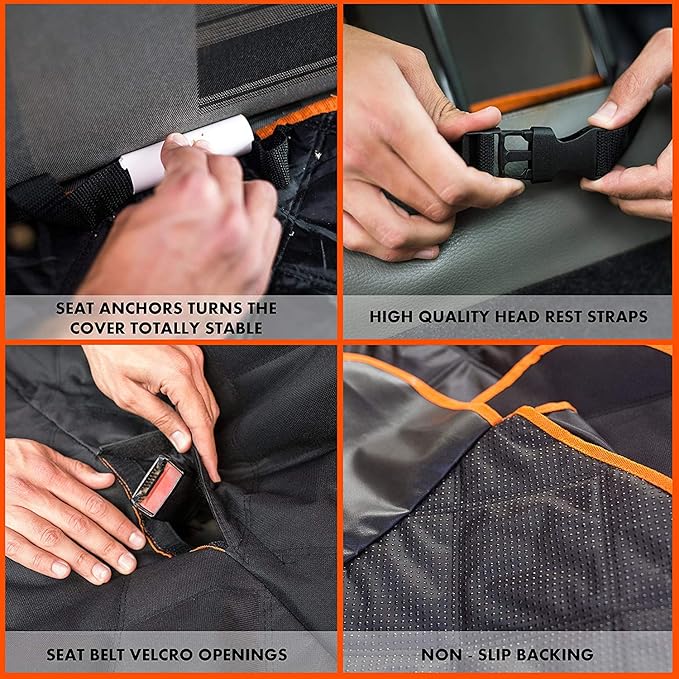 SEAT ANCHORS TURNS THE COVER TOTALLY STABLE

HIGH QUALITY HEAD REST STRAPS

SEAT BELT VELCRO OPENINGS

NON - SLIP BACKING