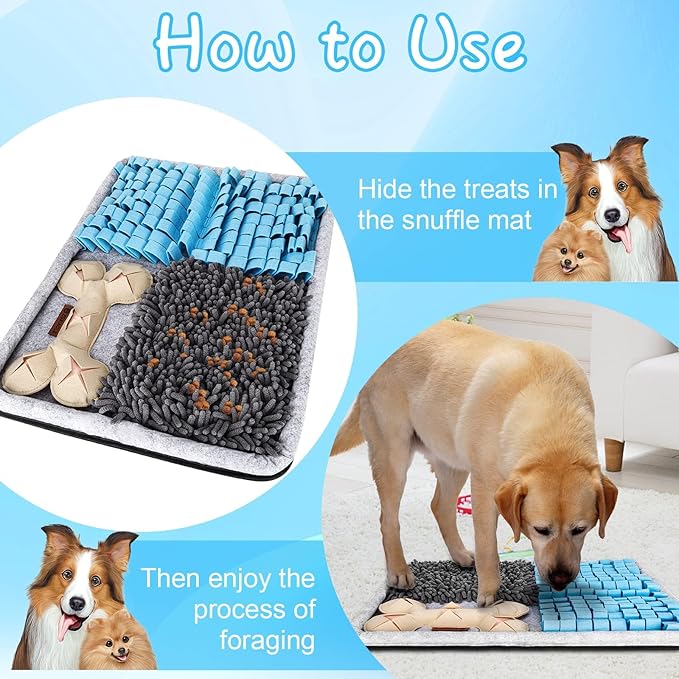 How to Use

Hide the treats in the snuffle mat

Then enjoy the process of foraging