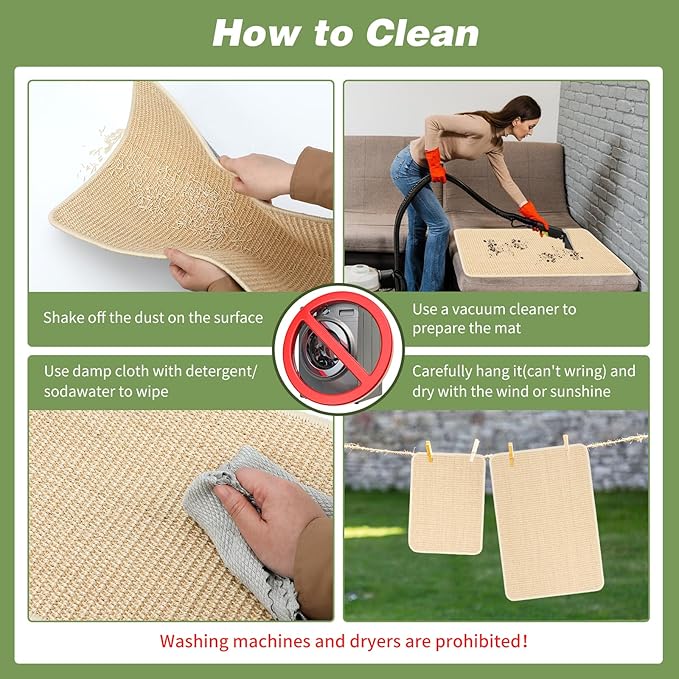 How to Clean

Shake off the dust on the surface

Use a vacuum cleaner to prepare the mat

Use damp cloth with detergent/ sodawater to wipe

Carefully hang it(can't wring) and dry with the wind or sunshine

Washing machines and dryers are prohibited!