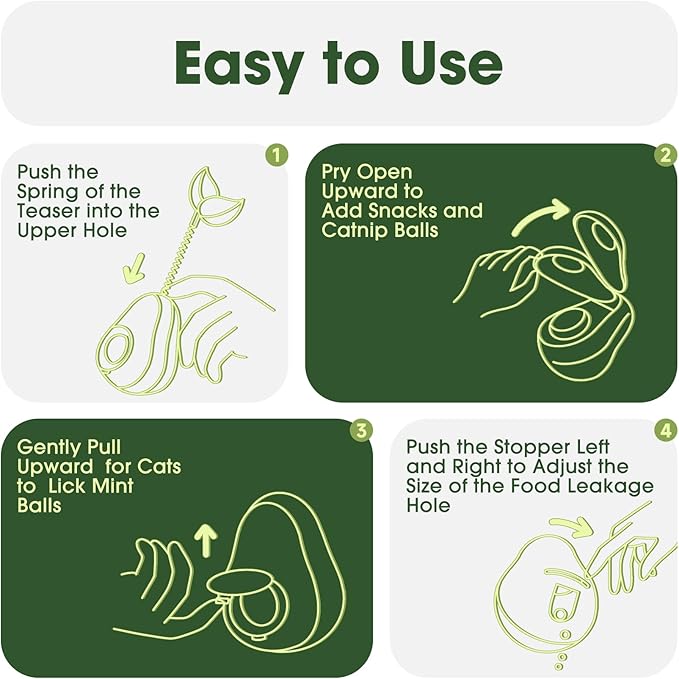 Easy to Use

1
Push the Spring of the Teaser into the Upper Hole

2
Pry Open Upward to Add Snacks and Catnip Balls

3
Gently Pull Upward for Cats to Lick Mint Balls

4
Push the Stopper Left and Right to Adjust the Size of the Food Leakage Hole