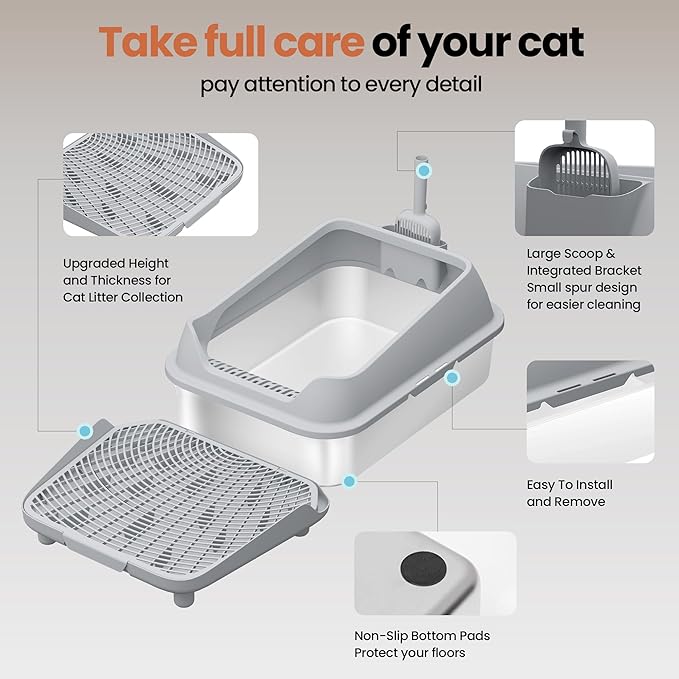 Take full care of your cat
pay attention to every detail

Upgraded Height and Thickness for Cat Litter Collection

Large Scoop & Integrated Bracket Small spur design for easier cleaning

Easy To Install and Remove

Non-Slip Bottom Pads Protect your floors