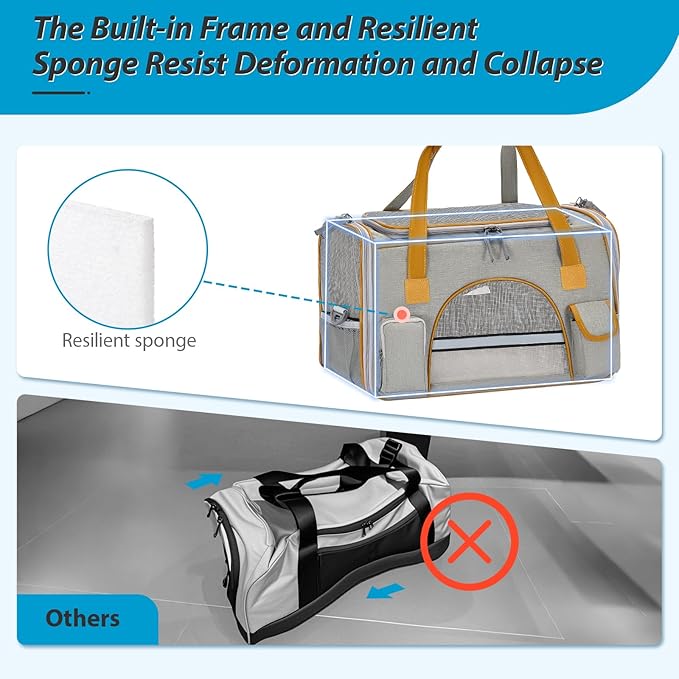 The Built-in Frame and Resilient Sponge Resist Deformation and Collapse

Resilient sponge

Others