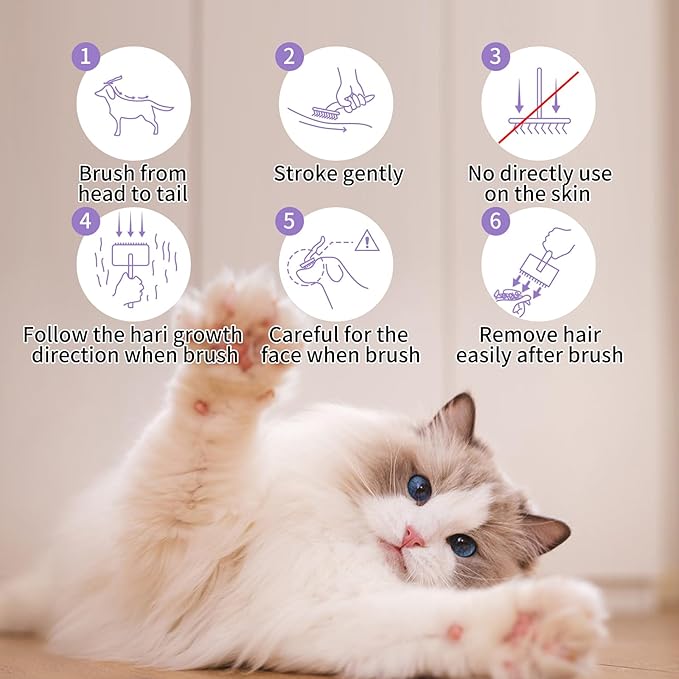 1
Brush from head to tail

2
Stroke gently

3
No directly use on the skin

4
Follow the hari growth direction when brush

5
Careful for the face when brush

6
Remove hair easily after brush