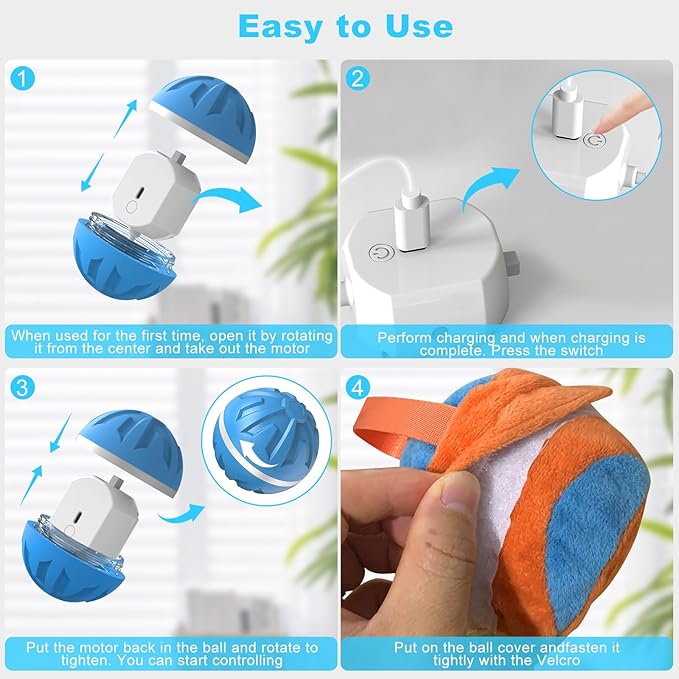 Easy to Use

1

When used for the first time, open it by rotating it from the center and take out the motor

2

Perform charging and when charging is complete. Press the switch

3

Put the motor back in the ball and rotate to tighten. You can start controlling

4

Put on the ball cover andfasten it tightly with the Velcro