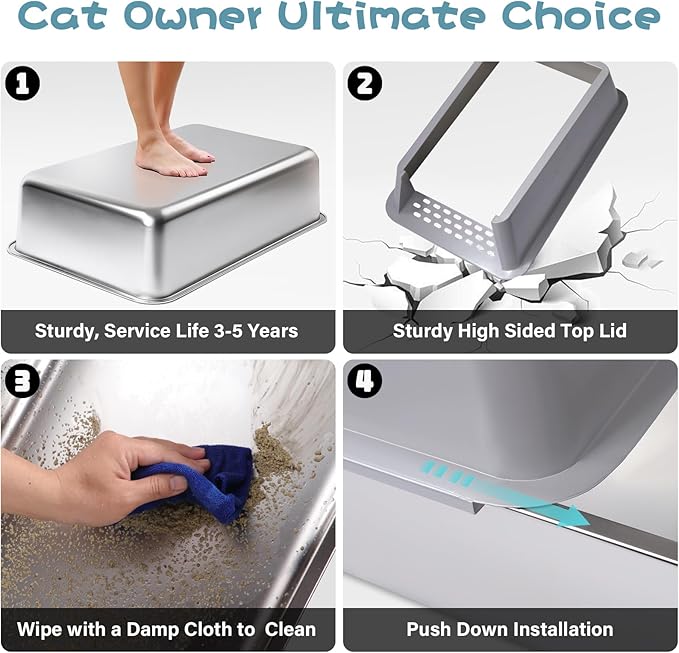 Cat Owner Ultimate Choice

1

Sturdy, Service Life 3-5 Years

2

Sturdy High Sided Top Lid

3

Wipe with a Damp Cloth to Clean

4

Push Down Installation