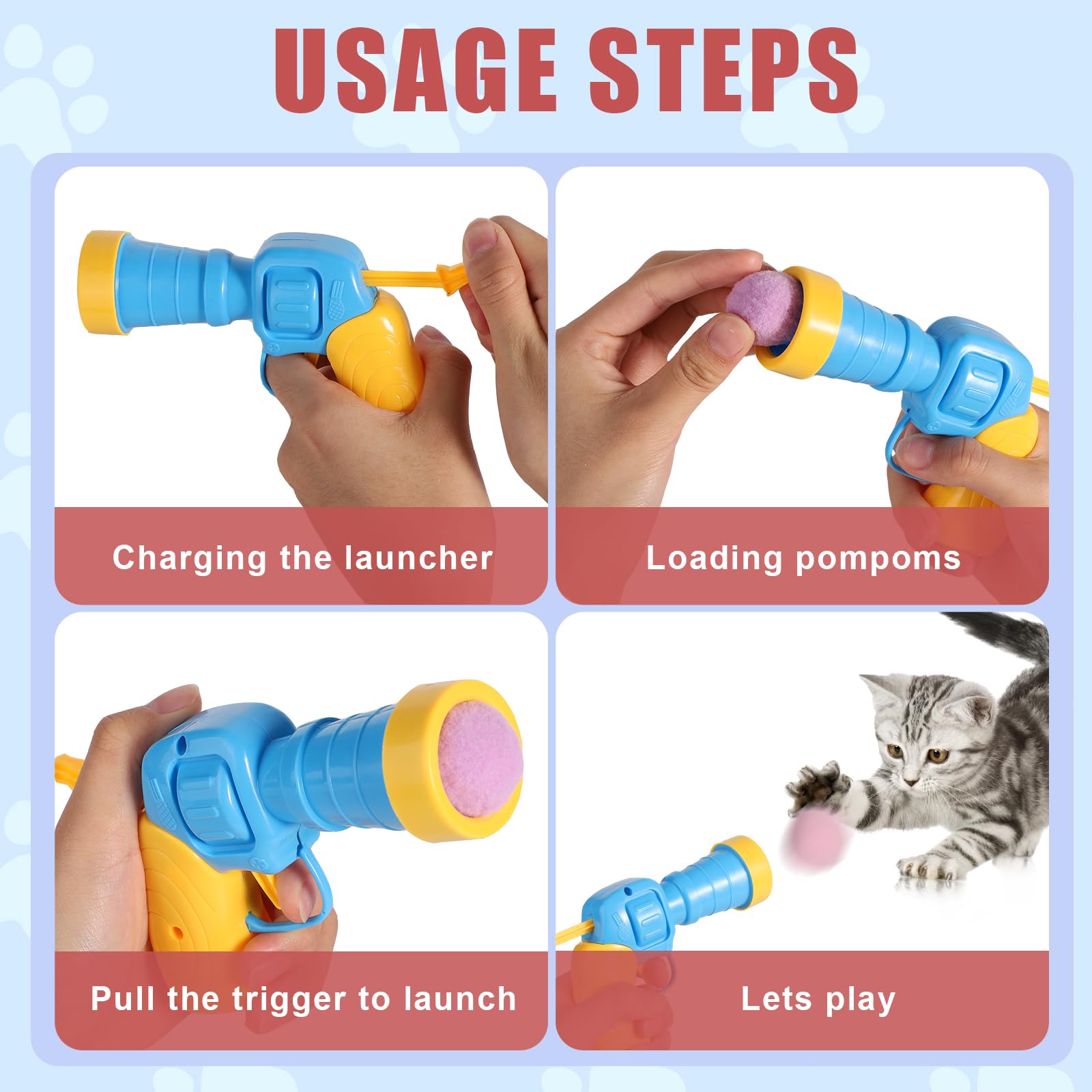 USAGE STEPS

Charging the launcher

Loading pompoms

Pull the trigger to launch

Lets play