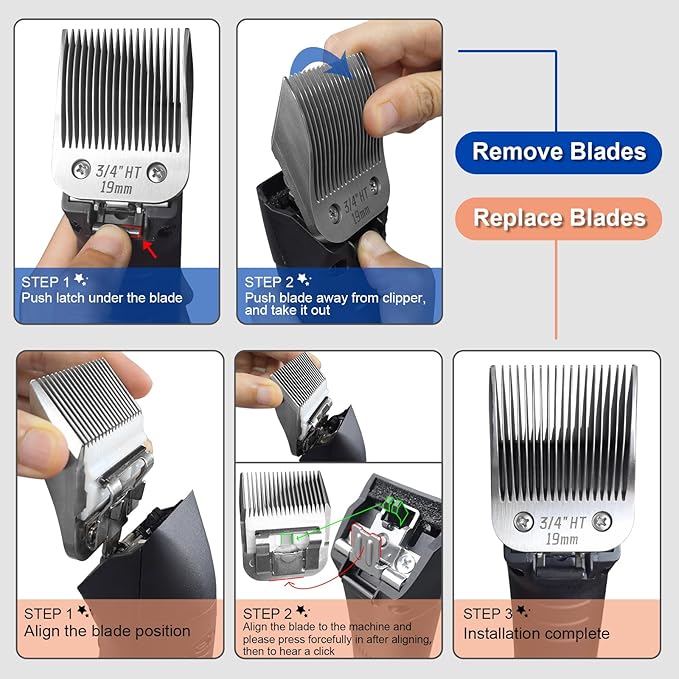 3/4" HT
19mm

STEP 1
Push latch under the blade

3/4" HT
19mm

STEP 2
Push blade away from clipper, and take it out

Remove Blades

Replace Blades

STEP 1
Align the blade position

STEP 2
Align the blade to the machine and please press forcefully in after aligning, then to hear a click

3/4" HT
19mm

STEP 3
Installation complete