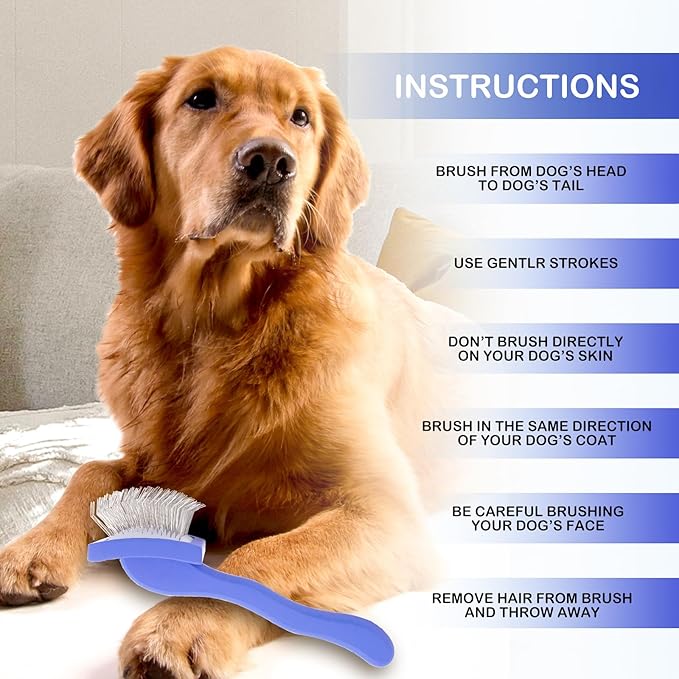 INSTRUCTIONS

BRUSH FROM DOG'S HEAD TO DOG'S TAIL

USE GENTLR STROKES

DON'T BRUSH DIRECTLY ON YOUR DOG'S SKIN

BRUSH IN THE SAME DIRECTION OF YOUR DOG'S COAT

BE CAREFUL BRUSHING YOUR DOG'S FACE

REMOVE HAIR FROM BRUSH AND THROW AWAY