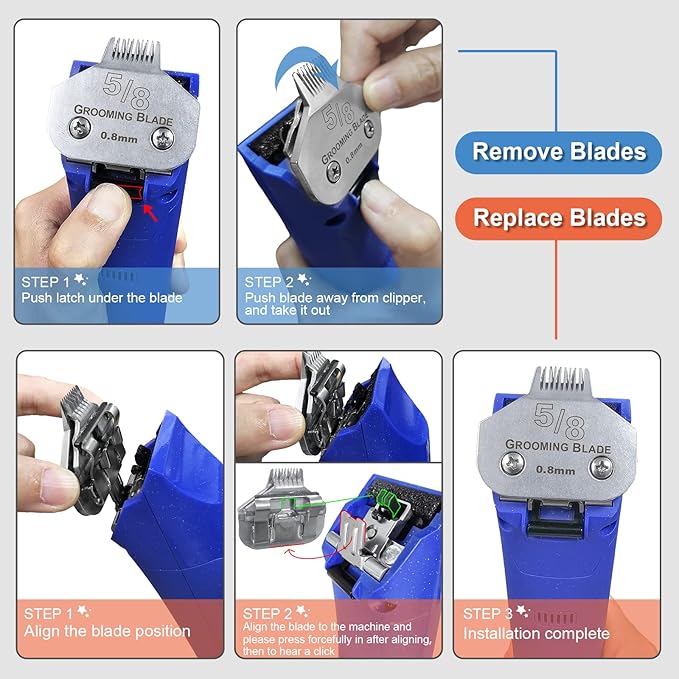 5/8
GROOMING BLADE
0.8mm

STEP 1
Push latch under the blade

5/8
GROOMING BLADE
0.8mm

STEP 2
Push blade away from clipper, and take it out

Remove Blades

Replace Blades

STEP 1
Align the blade position

STEP 2
Align the blade to the machine and please press forcefully in after aligning, then to hear a click

5/8
GROOMING BLADE
0.8mm

STEP 3
Installation complete