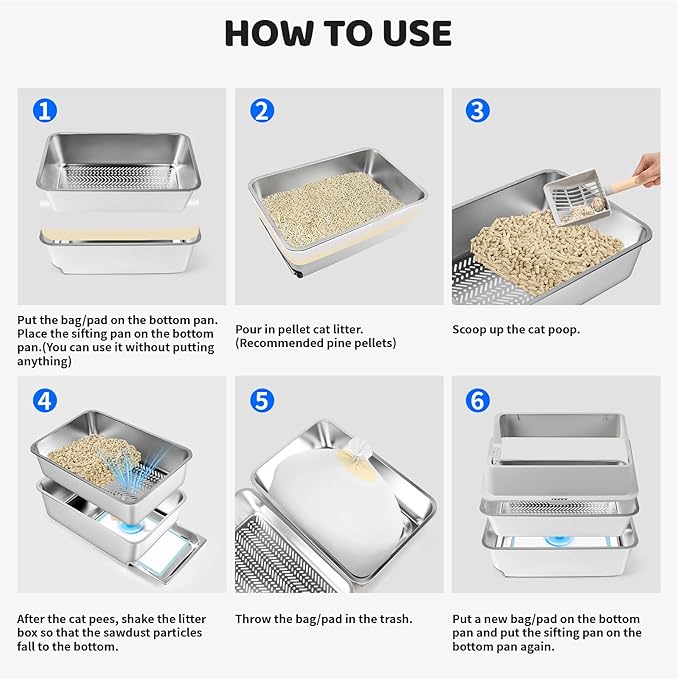 HOW TO USE

1

Put the bag/pad on the bottom pan. Place the sifting pan on the bottom pan.(You can use it without putting anything)

2

Pour in pellet cat litter. (Recommended pine pellets)

3

Scoop up the cat poop.

4

After the cat pees, shake the litter box so that the sawdust particles fall to the bottom.

5

Throw the bag/pad in the trash.

6

Put a new bag/pad on the bottom pan and put the sifting pan on the bottom pan again.