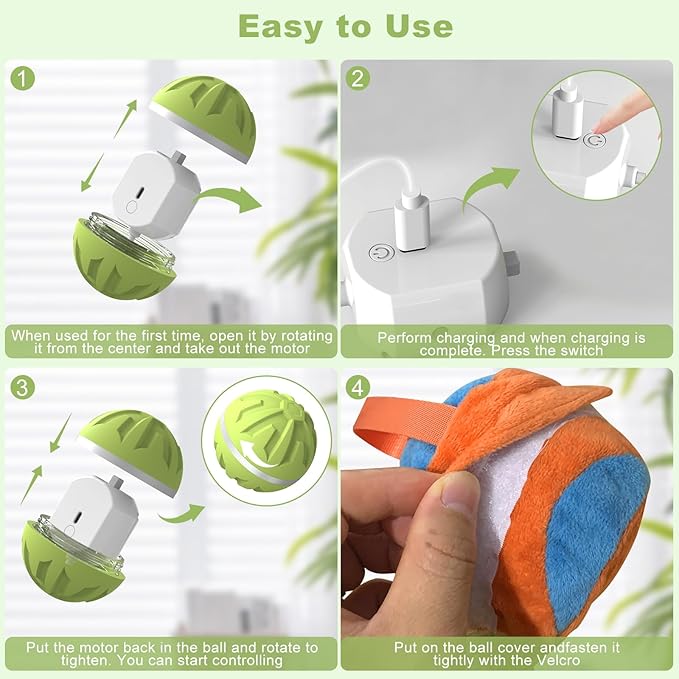 Easy to Use

1

When used for the first time, open it by rotating it from the center and take out the motor

2

Perform charging and when charging is complete. Press the switch

3

Put the motor back in the ball and rotate to tighten. You can start controlling

4

Put on the ball cover andfasten it tightly with the Velcro