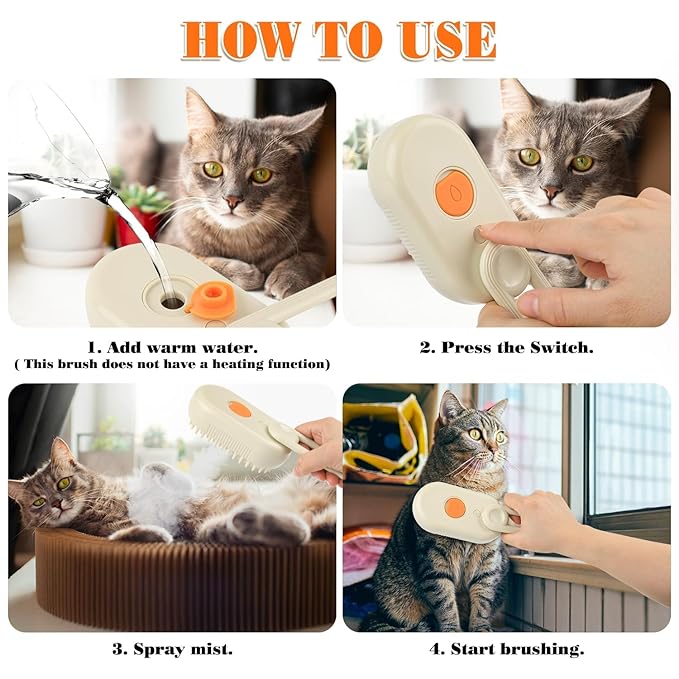 HOW TO USE

1. Add warm water.
( This brush does not have a heating function)

2. Press the Switch.

3. Spray mist.

4. Start brushing.