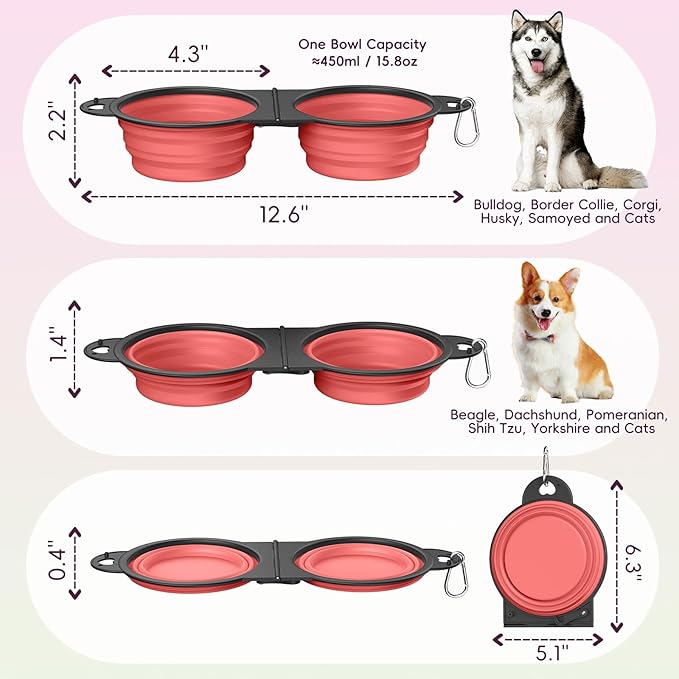 4.3"

One Bowl Capacity
≈450ml / 15.8oz

2.2"

12.6"

Bulldog, Border Collie, Corgi, Husky, Samoyed and Cats

1.4"

Beagle, Dachshund, Pomeranian, Shih Tzu, Yorkshire and Cats

0.4"

6.3"

5.1"