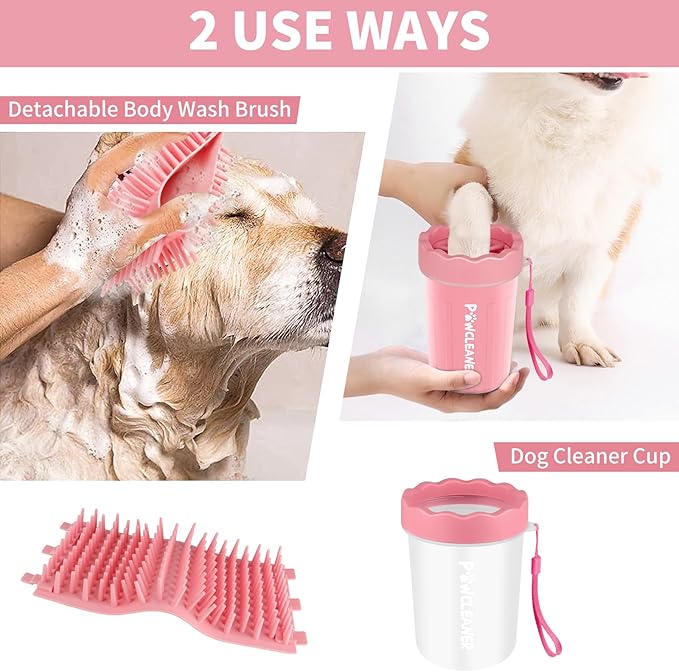 2 USE WAYS

Detachable Body Wash Brush

PAWCLEANER

Dog Cleaner Cup

PAWCLEANER