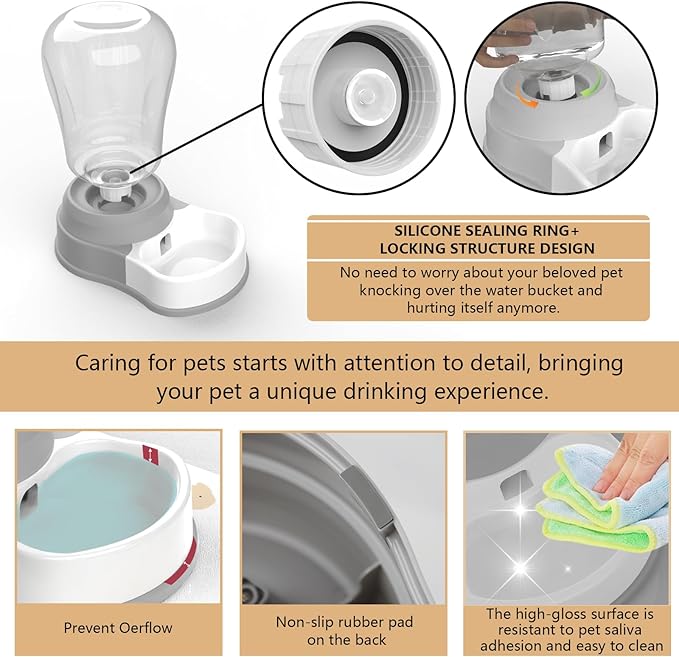 SILICONE SEALING RING+
LOCKING STRUCTURE DESIGN

No need to worry about your beloved pet knocking over the water bucket and hurting itself anymore.

Caring for pets starts with attention to detail, bringing your pet a unique drinking experience.

Prevent Oerflow

Non-slip rubber pad on the back

The high-gloss surface is resistant to pet saliva adhesion and easy to clean