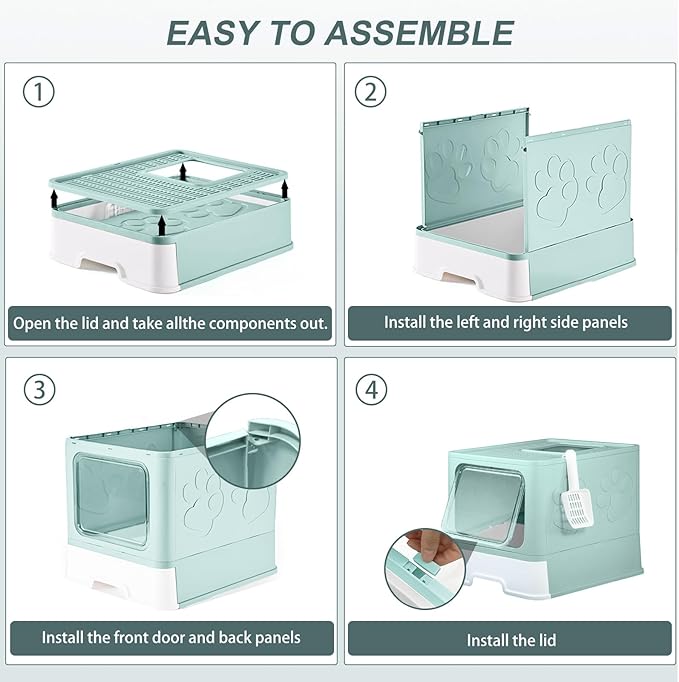 EASY TO ASSEMBLE

①

Open the lid and take allthe components out.

②

Install the left and right side panels

③

Install the front door and back panels

④

Install the lid