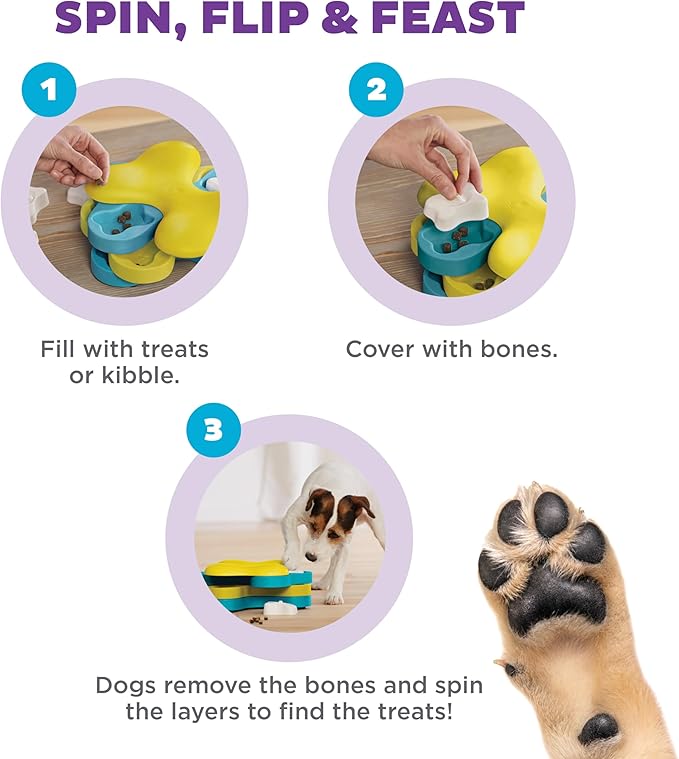 SPIN, FLIP & FEAST

1

Fill with treats or kibble.

2

Cover with bones.

3

Dogs remove the bones and spin the layers to find the treats!