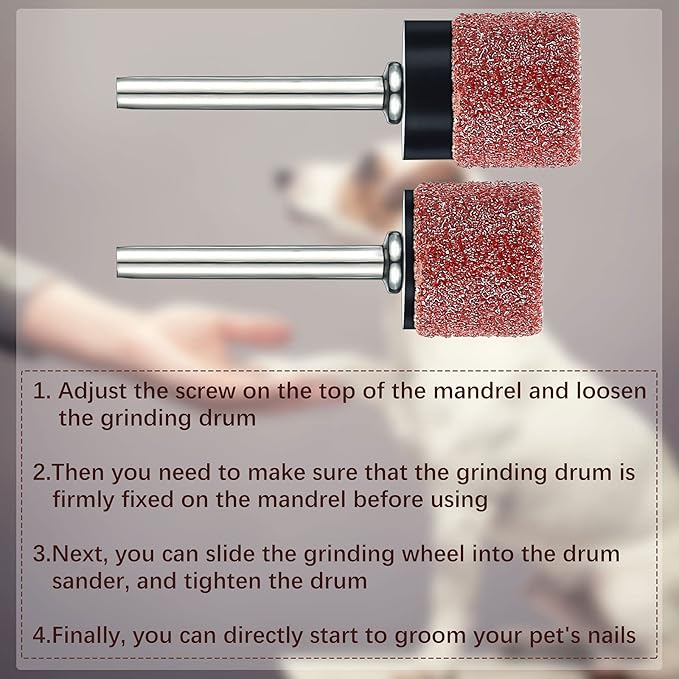 1. Adjust the screw on the top of the mandrel and loosen the grinding drum

2.Then you need to make sure that the grinding drum is firmly fixed on the mandrel before using

3.Next, you can slide the grinding wheel into the drum sander, and tighten the drum

4.Finally, you can directly start to groom your pet's nails