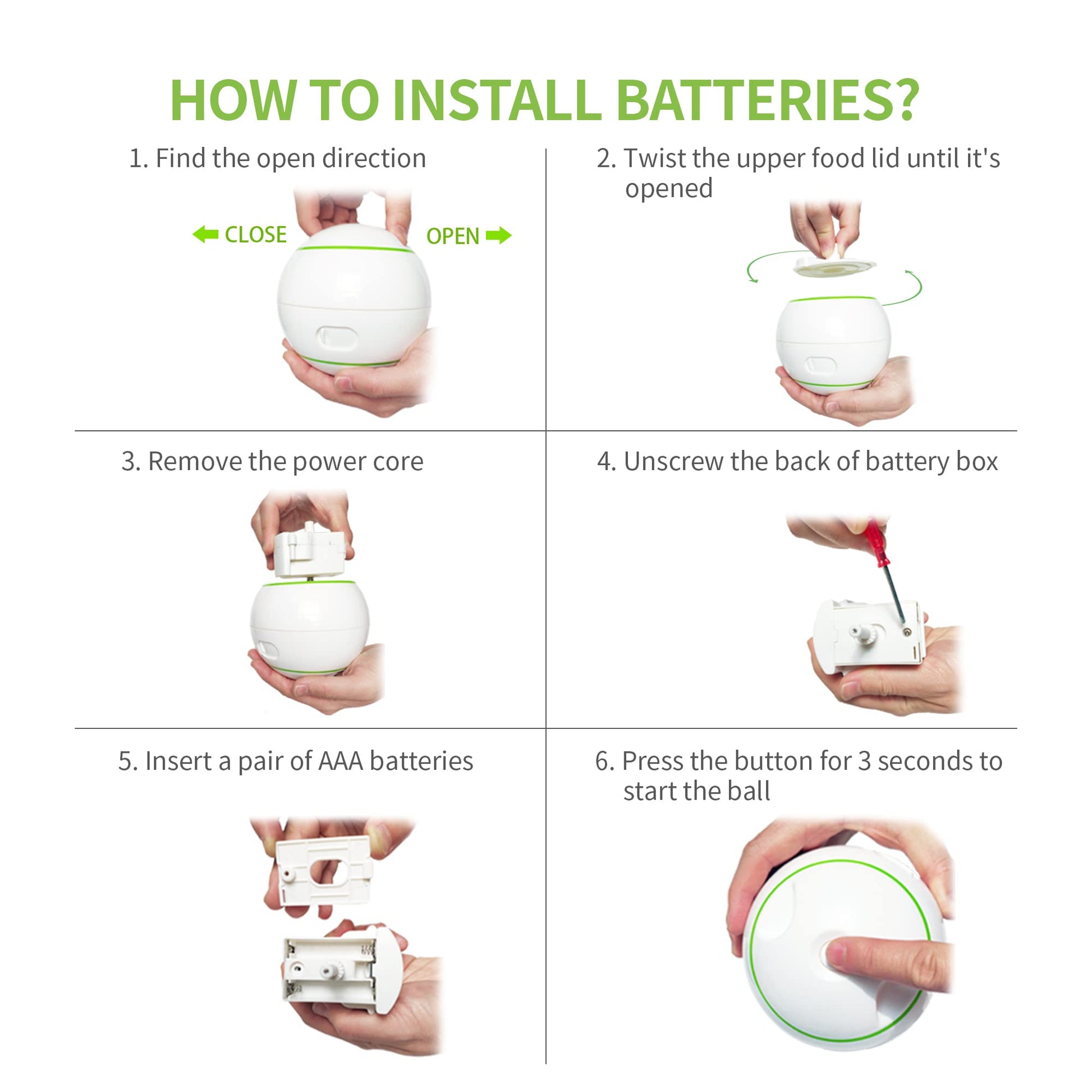 HOW TO INSTALL BATTERIES?

1. Find the open direction

CLOSE

OPEN

2. Twist the upper food lid until it's opened

3. Remove the power core

4. Unscrew the back of battery box

5. Insert a pair of AAA batteries

6. Press the button for 3 seconds to start the ball