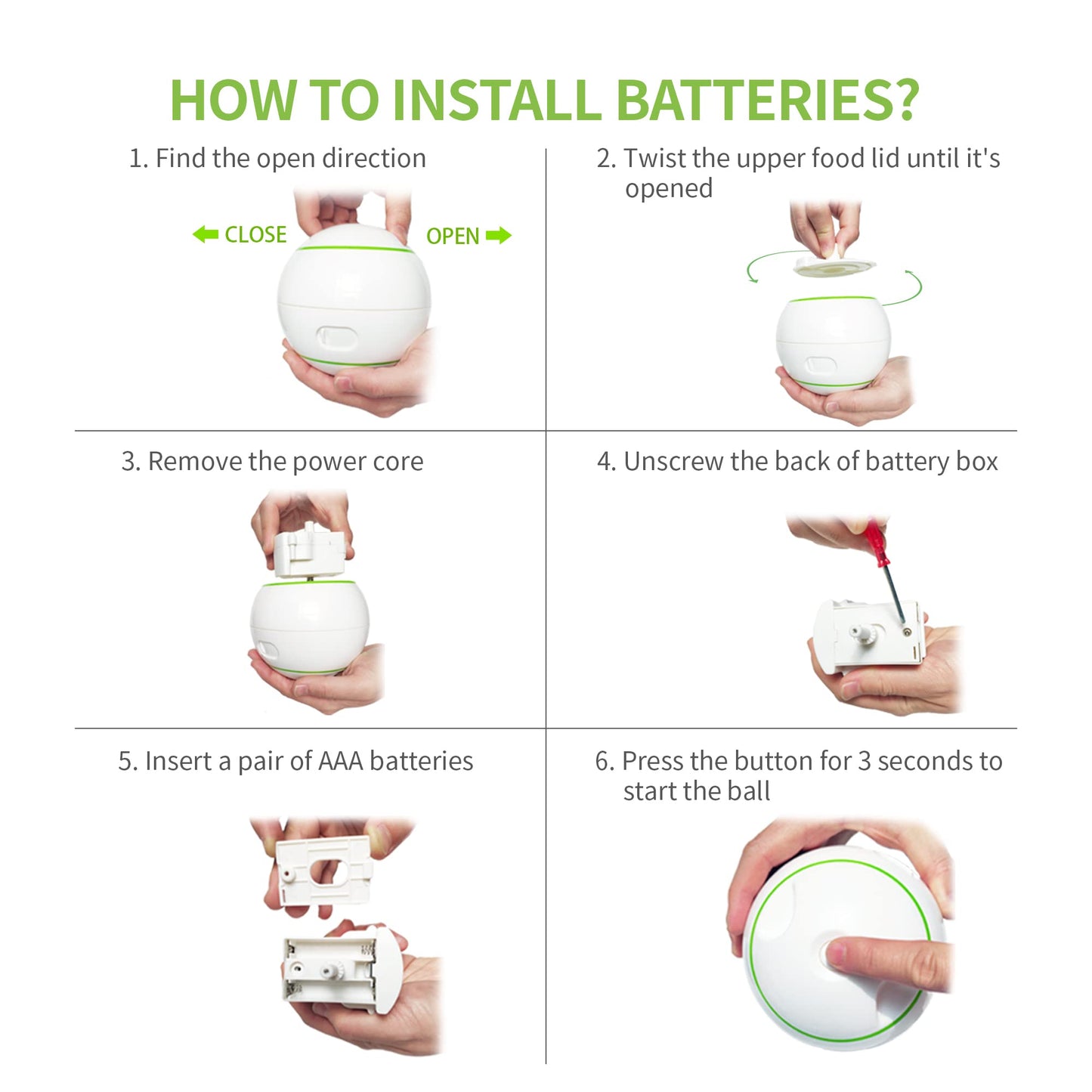 HOW TO INSTALL BATTERIES?

1. Find the open direction

CLOSE

OPEN

2. Twist the upper food lid until it's opened

3. Remove the power core

4. Unscrew the back of battery box

5. Insert a pair of AAA batteries

6. Press the button for 3 seconds to start the ball