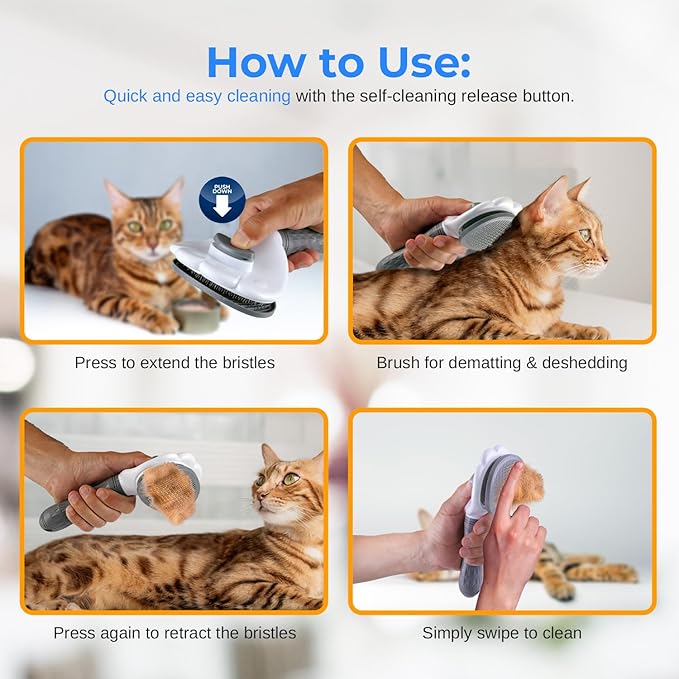 How to Use:

Quick and easy cleaning with the self-cleaning release button.

PUSH DOWN

Press to extend the bristles

Brush for dematting & deshedding

Press again to retract the bristles

Simply swipe to clean