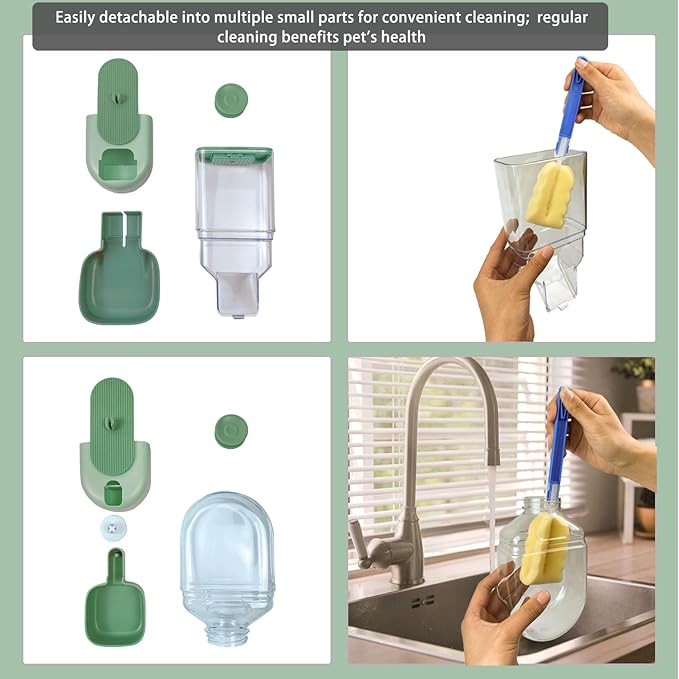 Easily detachable into multiple small parts for convenient cleaning; regular cleaning benefits pet's health