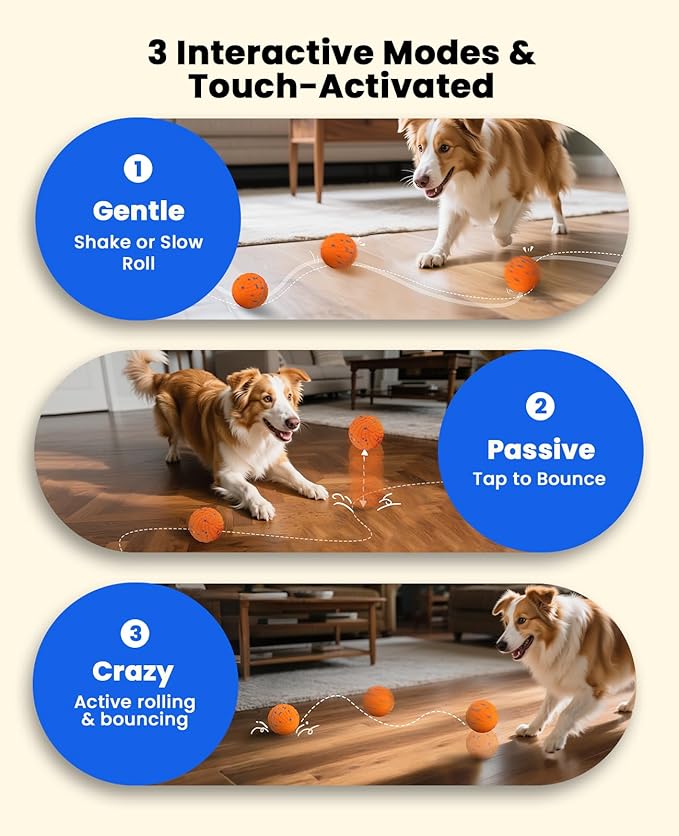 3 Interactive Modes & Touch-Activated

1
Gentle
Shake or Slow Roll

2
Passive
Tap to Bounce

3
Crazy
Active rolling & bouncing