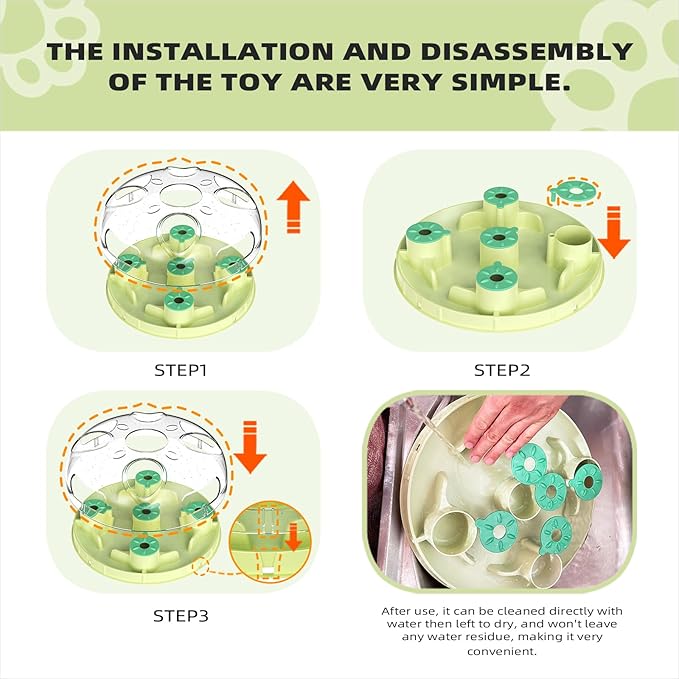 THE INSTALLATION AND DISASSEMBLY OF THE TOY ARE VERY SIMPLE.

STEP1

STEP2

STEP3

After use, it can be cleaned directly with water then left to dry, and won't leave any water residue, making it very convenient.