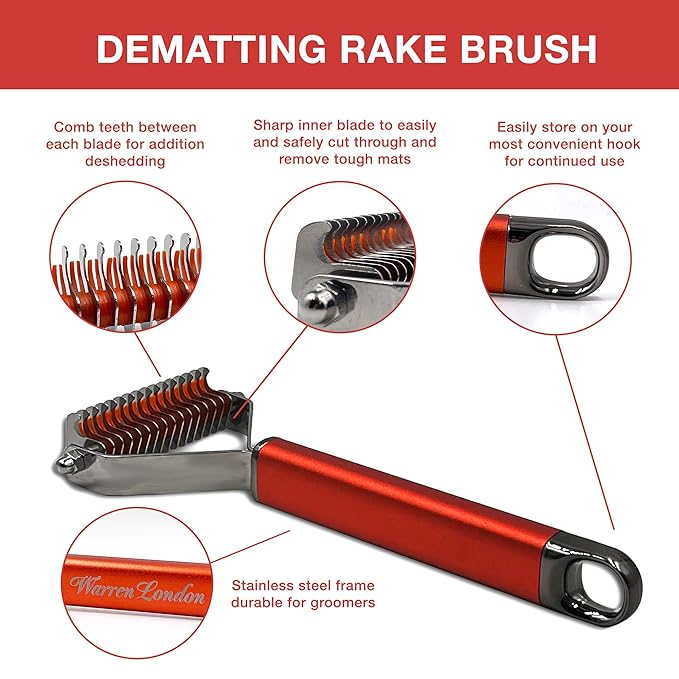 DEMATTING RAKE BRUSH

Comb teeth between each blade for addition deshedding

Sharp inner blade to easily and safely cut through and remove tough mats

Easily store on your most convenient hook for continued use

Warren London

Stainless steel frame durable for groomers