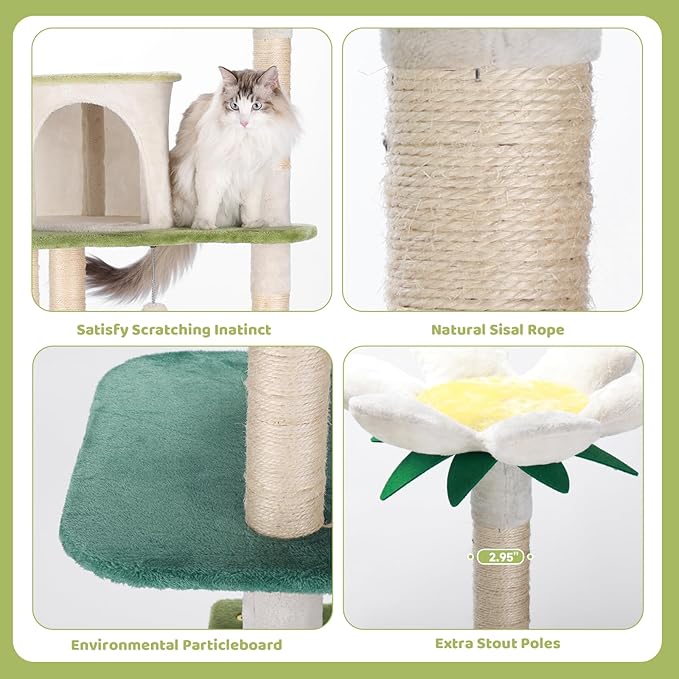 Satisfy Scratching Inatinct

Natural Sisal Rope

Environmental Particleboard

2.95"

Extra Stout Poles