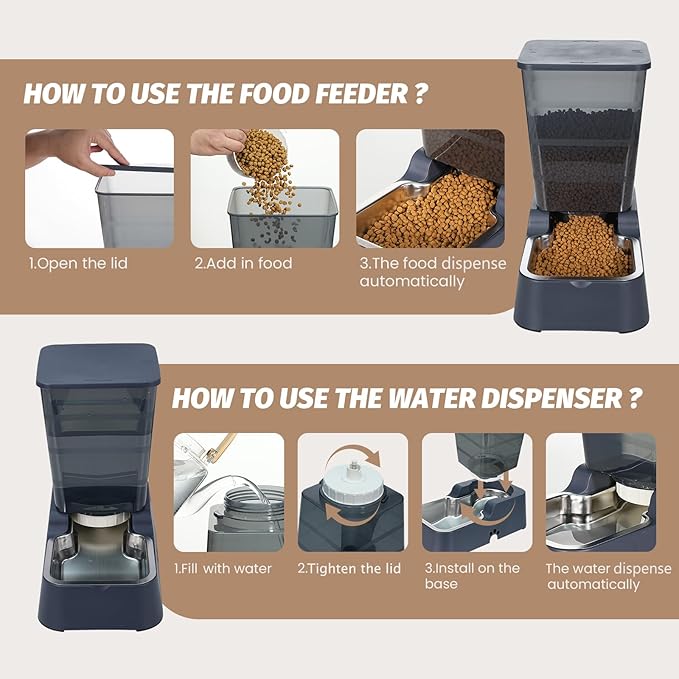 HOW TO USE THE FOOD FEEDER ?

1.Open the lid

2.Add in food

3.The food dispense automatically

HOW TO USE THE WATER DISPENSER ?

1.Fill with water

2.Tighten the lid

3.Install on the base

The water dispense automatically