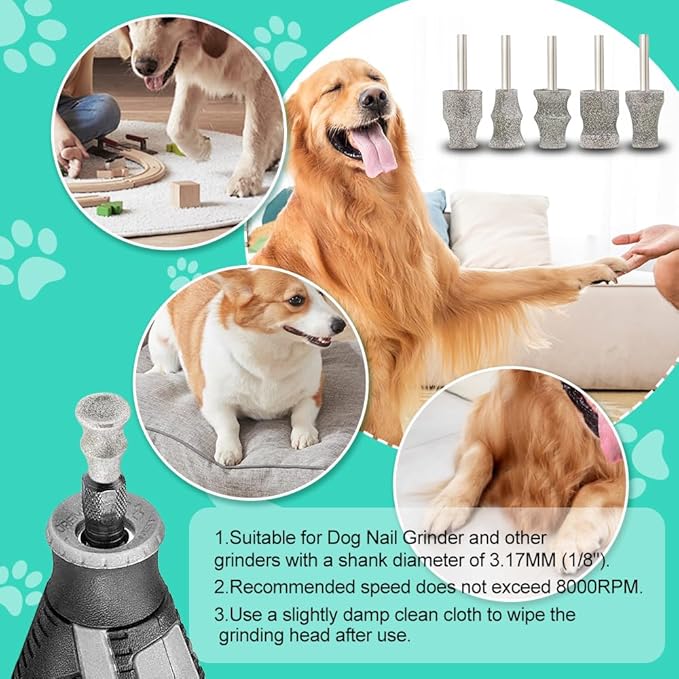 1.Suitable for Dog Nail Grinder and other grinders with a shank diameter of 3.17MM (1/8").

2.Recommended speed does not exceed 8000RPM.

3.Use a slightly damp clean cloth to wipe the grinding head after use.