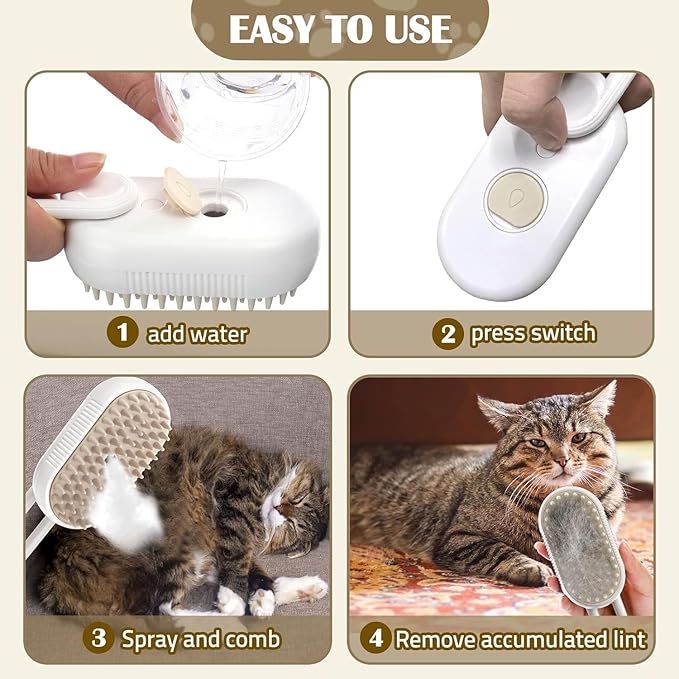 EASY TO USE

1 add water

2 press switch

3 Spray and comb

4 Remove accumulated lint