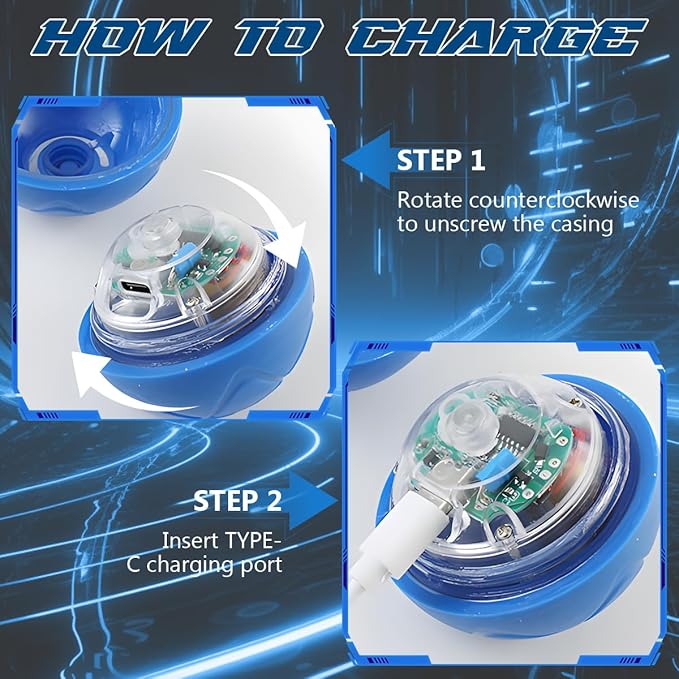 HOW TO CHARGE

STEP 1

Rotate counterclockwise to unscrew the casing

STEP 2

Insert TYPE-C charging port