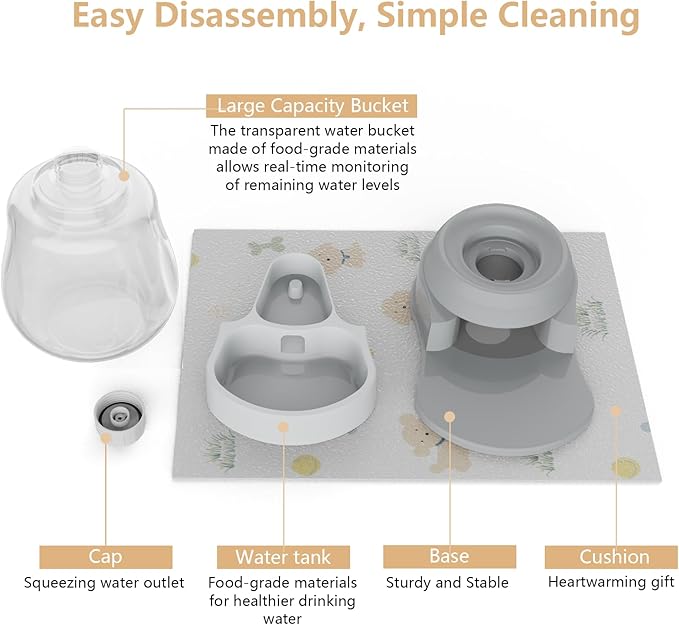 Easy Disassembly, Simple Cleaning

Large Capacity Bucket
The transparent water bucket made of food-grade materials allows real-time monitoring of remaining water levels

Cap
Squeezing water outlet

Water tank
Food-grade materials for healthier drinking water

Base
Sturdy and Stable

Cushion
Heartwarming gift