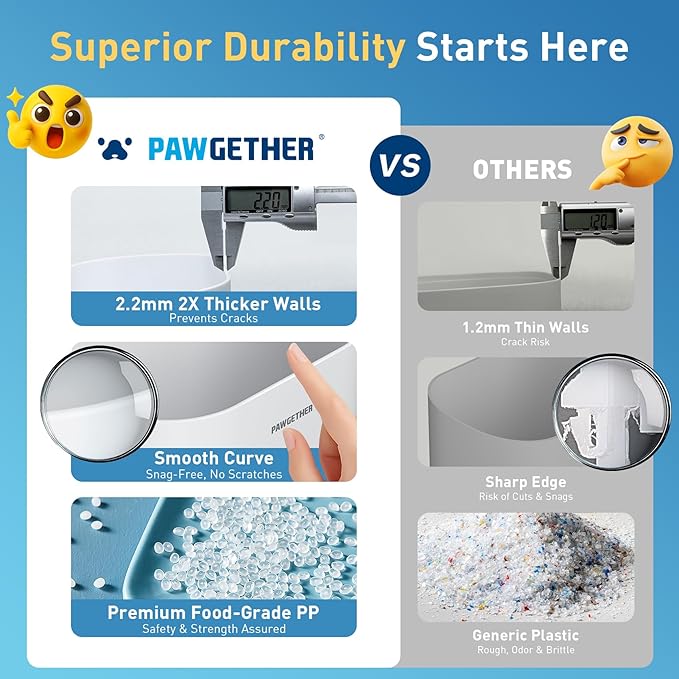 Superior Durability Starts Here

PAWGETHER®

VS

OTHERS

2.20

2.2mm 2X Thicker Walls
Prevents Cracks

PAWGETHER

Smooth Curve
Snag-Free, No Scratches

Premium Food-Grade PP
Safety & Strength Assured

1.20

1.2mm Thin Walls
Crack Risk

Sharp Edge
Risk of Cuts & Snags

Generic Plastic
Rough, Odor & Brittle